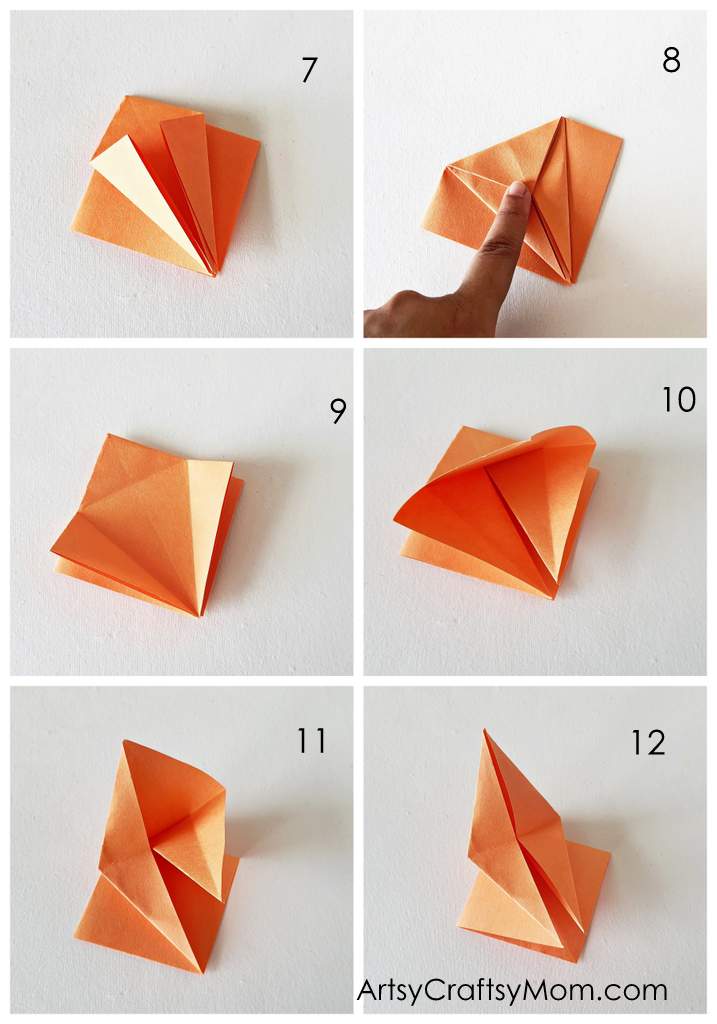 7

8

9

10

11

12

ArtsyCraftsyMom.com